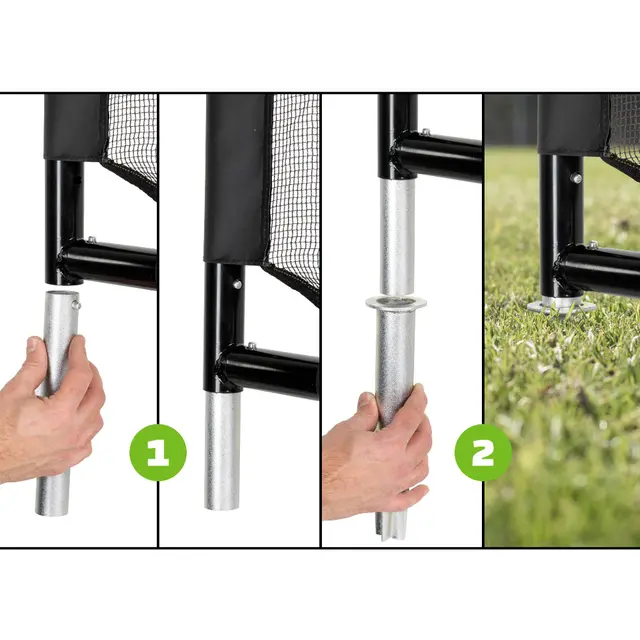 1

2